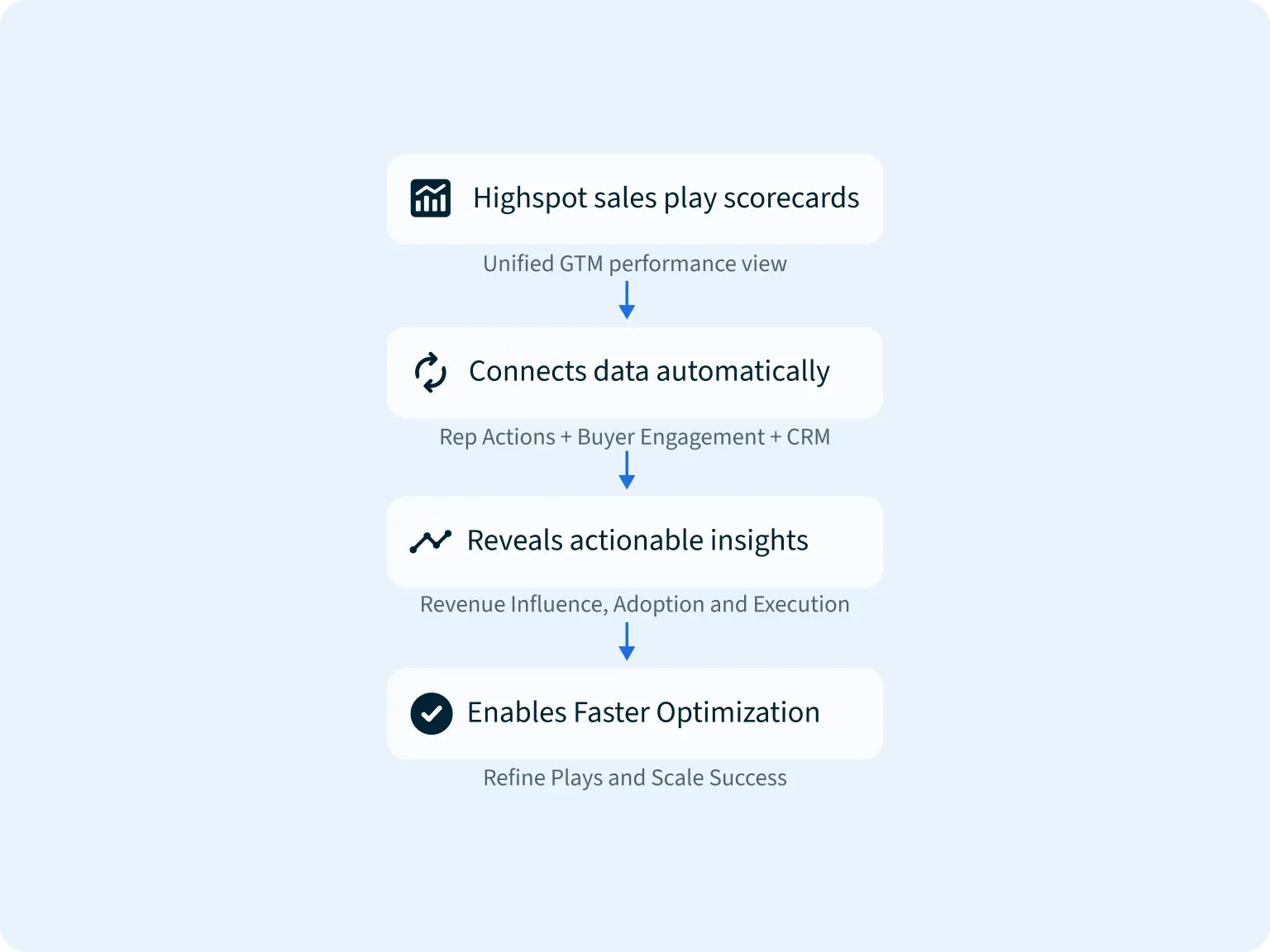 Highspot sales play scorecards

Unified GTM performance view

Connects data automatically

Rep Actions + Buyer Engagement + CRM

Reveals actionable insights

Revenue Influence, Adoption and Execution

Enables Faster Optimization

Refine Plays and Scale Success