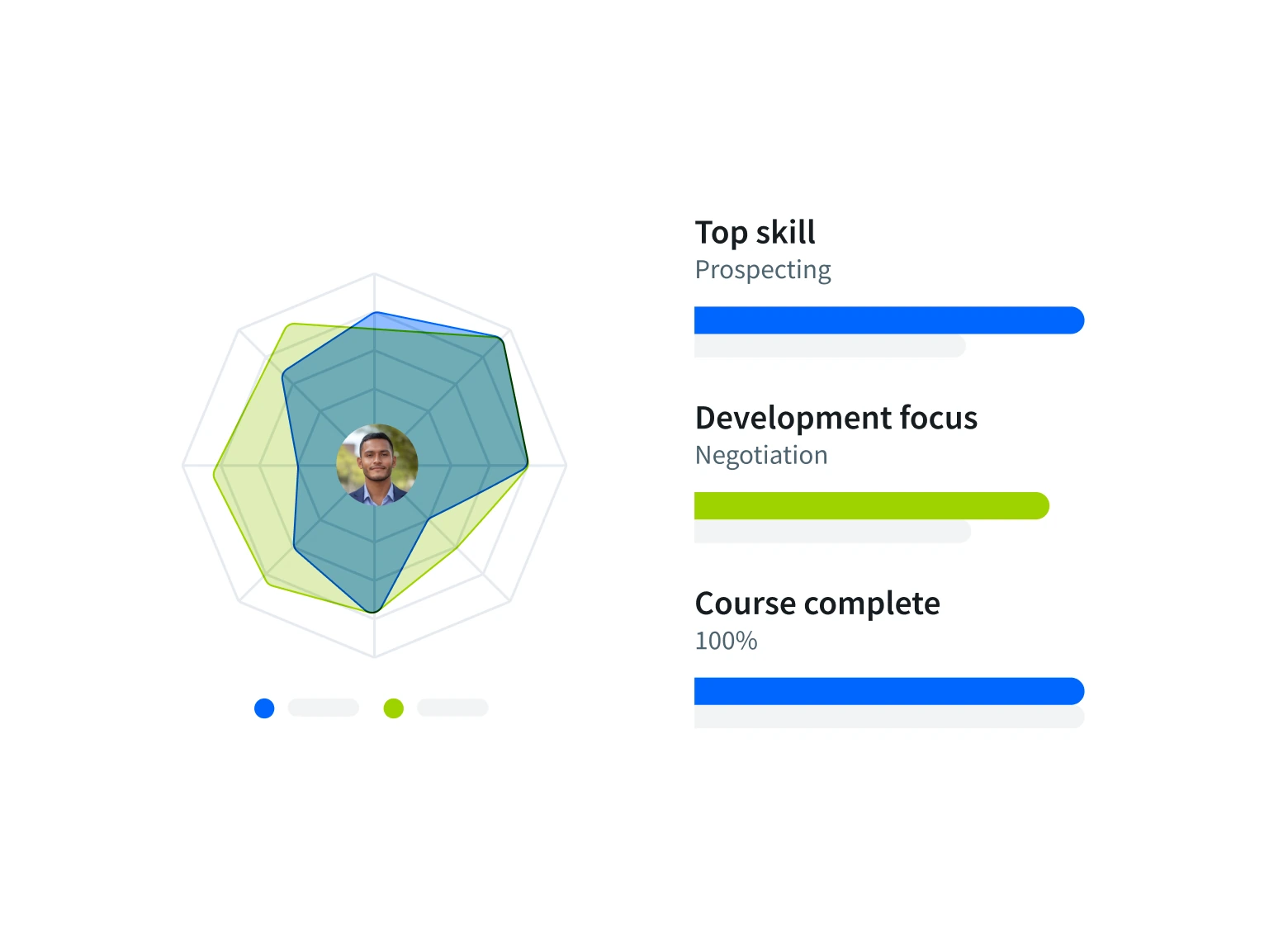 Top skill
Prospecting

Development focus
Negotiation

Course complete
100%