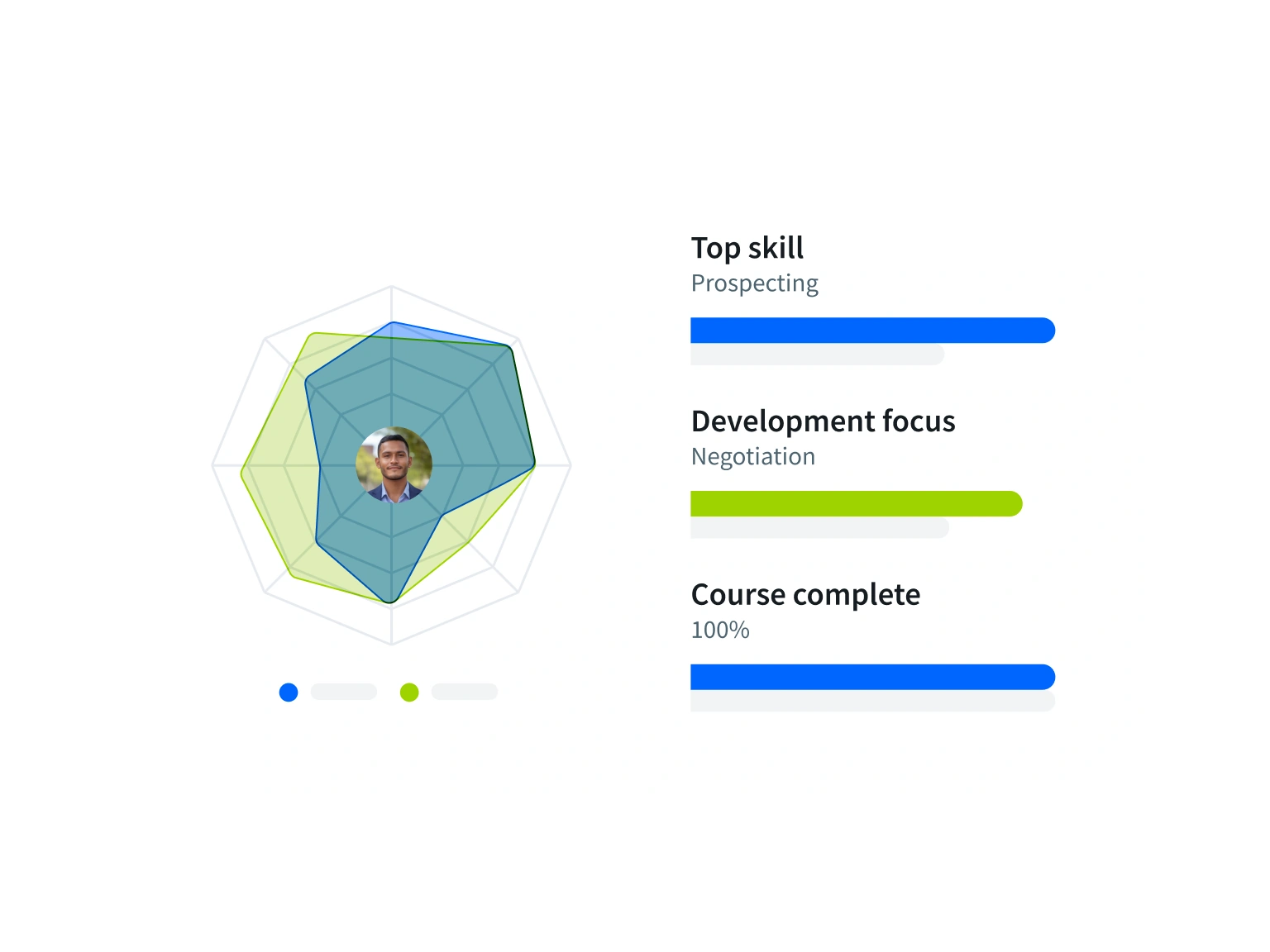 Top skill
Prospecting

Development focus
Negotiation

Course complete
100%