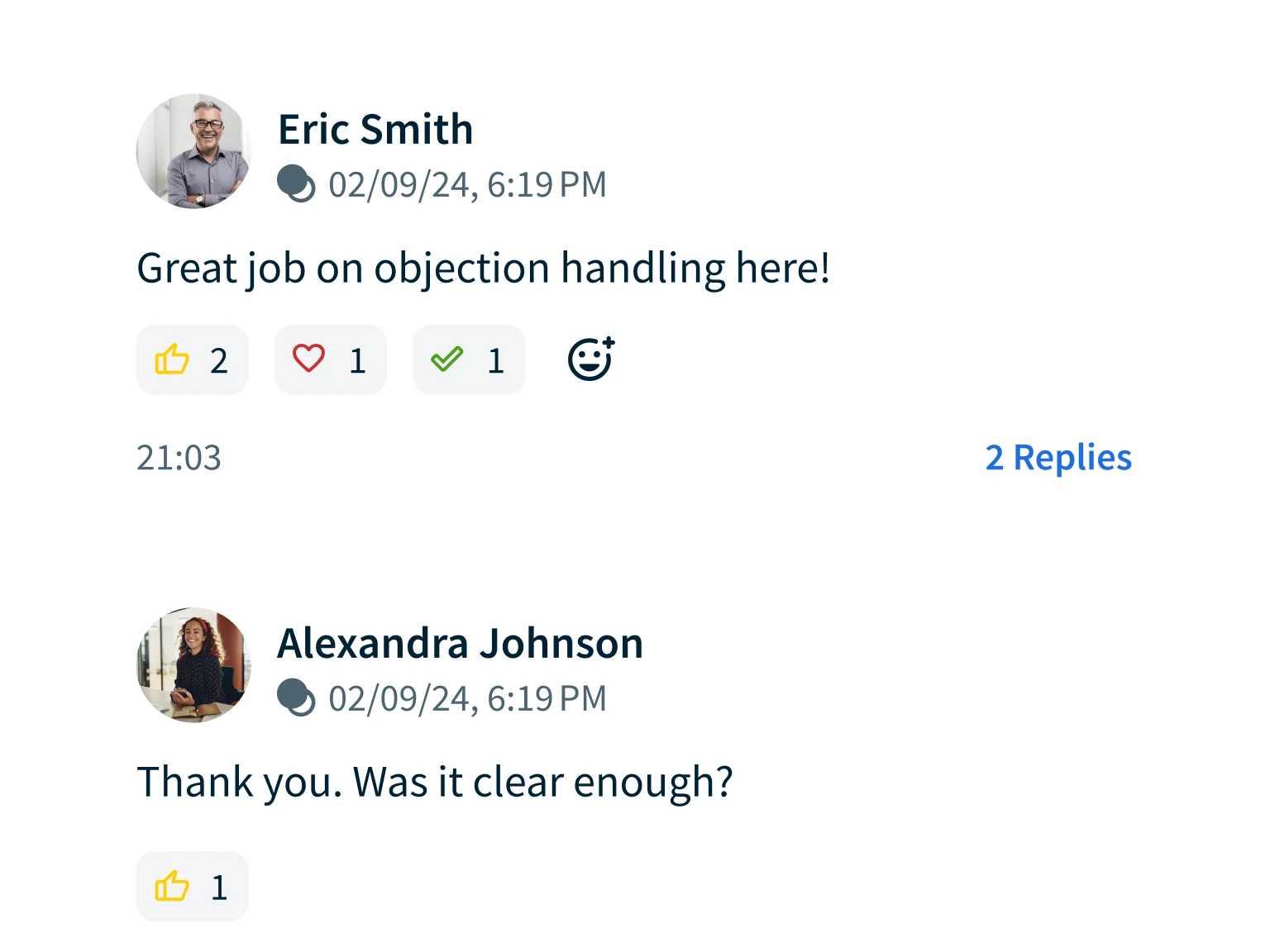 Eric Smith
02/09/24, 6:19 PM

Great job on objection handling here!

2 1 1

21:03 2 Replies

Alexandra Johnson
02/09/24, 6:19 PM

Thank you. Was it clear enough?

1