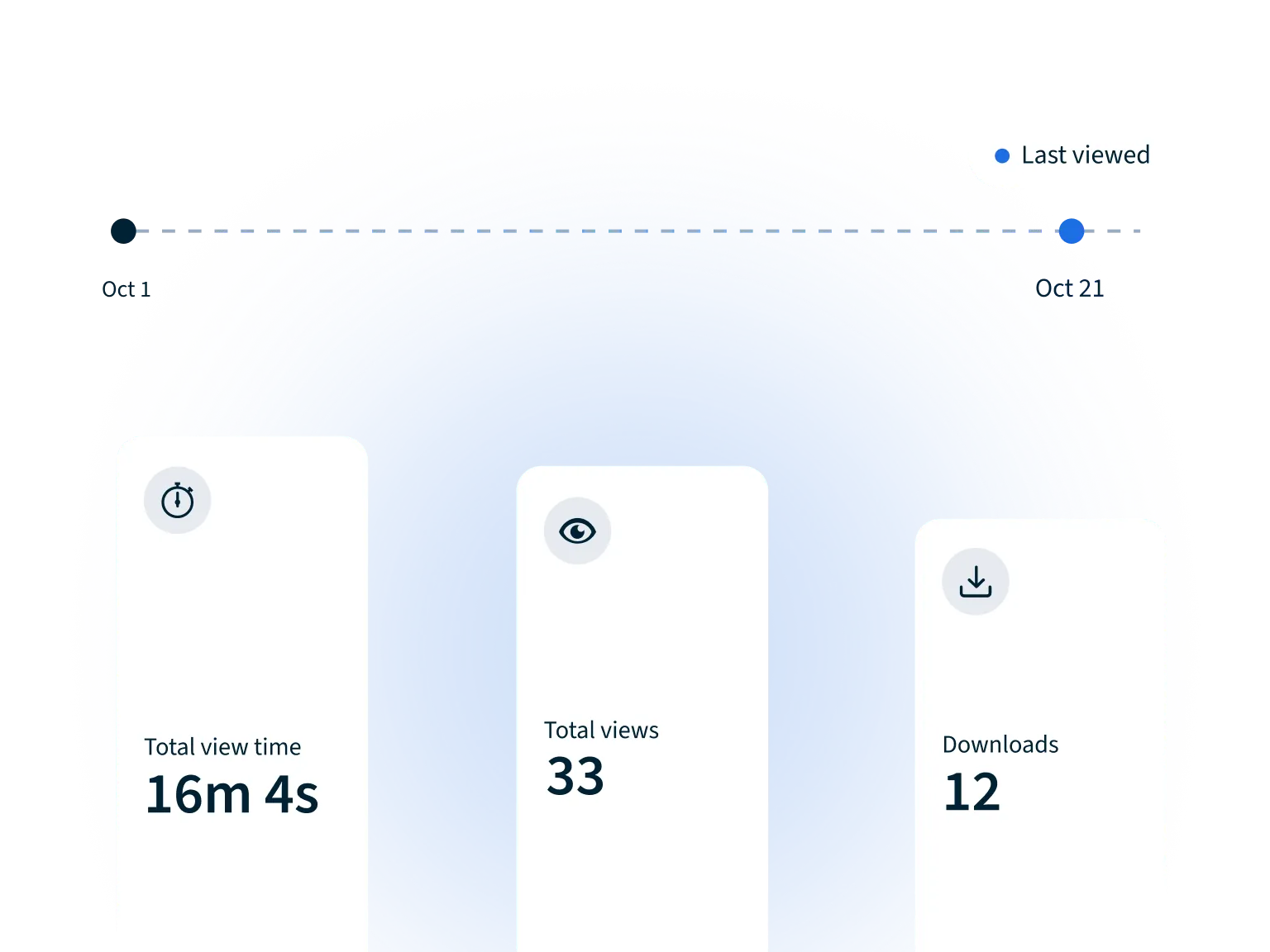 Last viewed

Oct 1

Oct 21

Total view time
16m 4s

Total views
33

Downloads
12